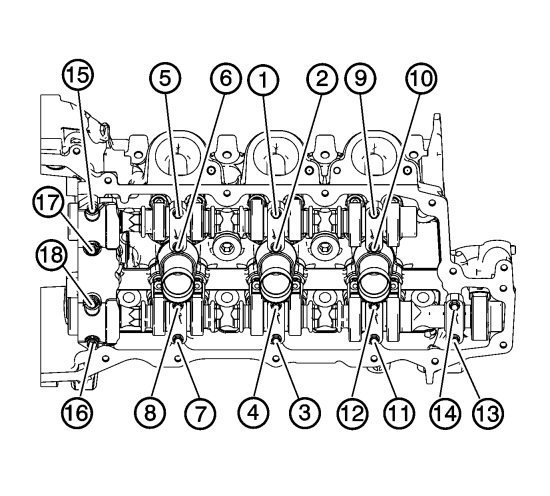 15
5
6
1
2
9
10
17
18
16
8
7
4
3
12
11
14
13