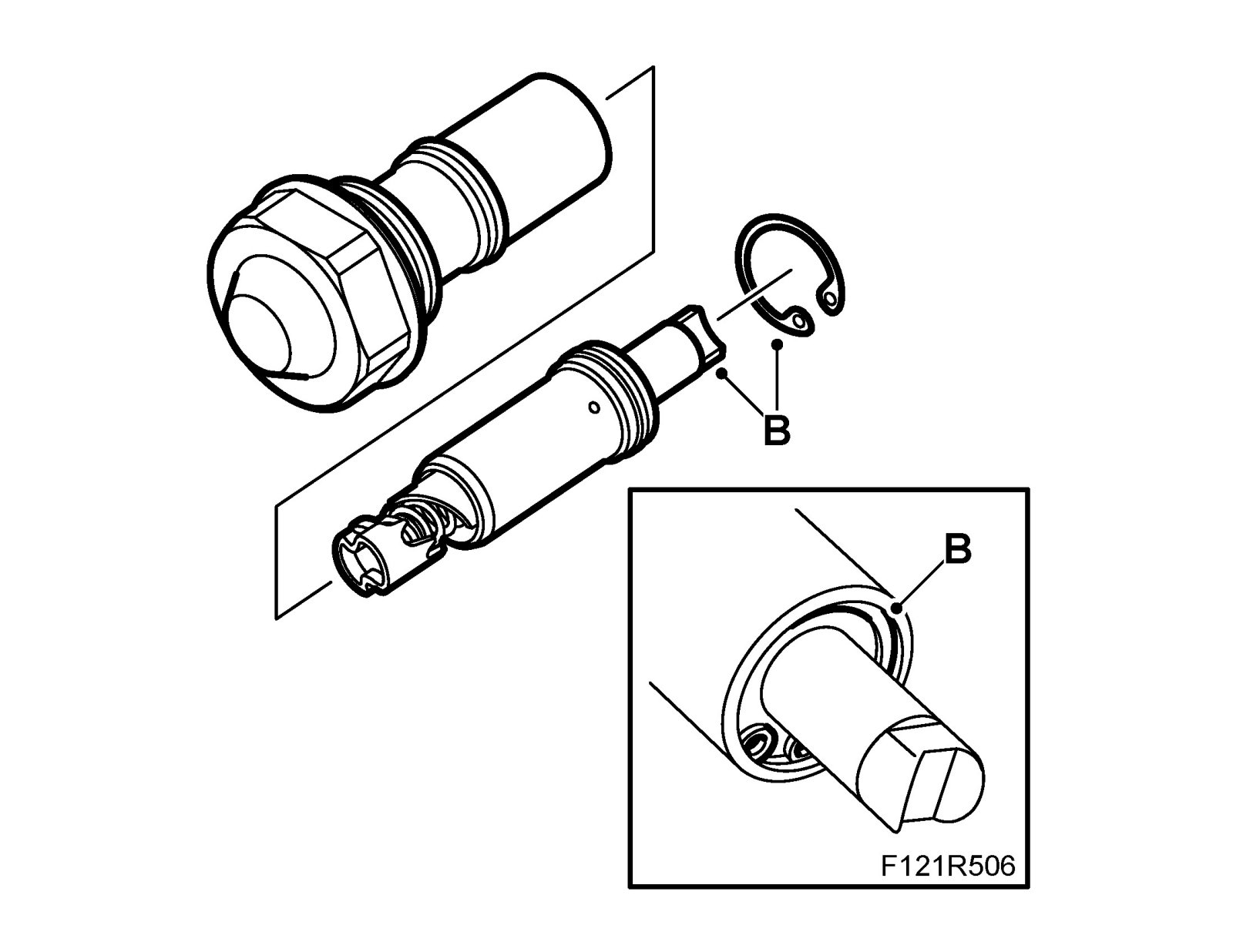 B

B

F121R506