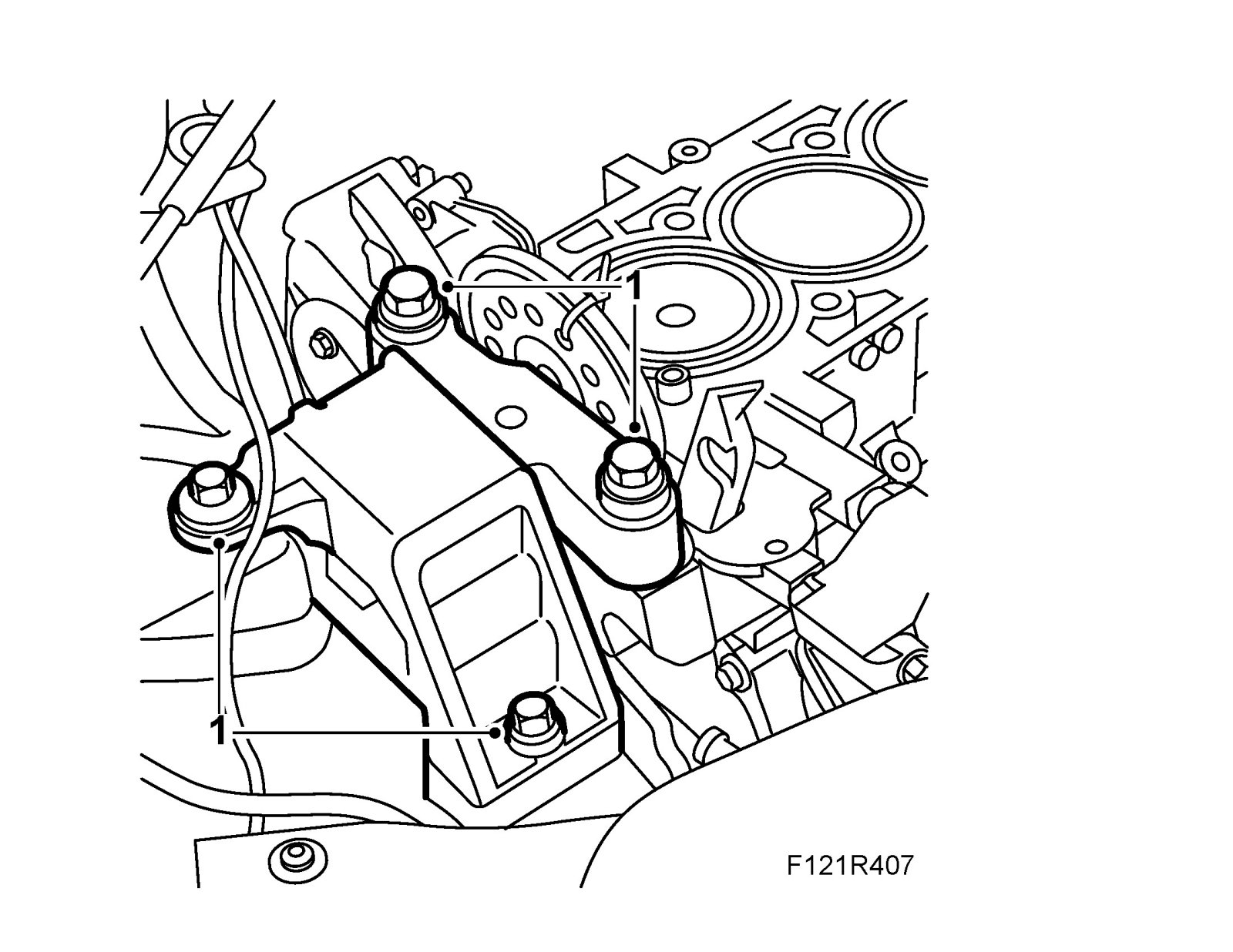 1

1

F121R407