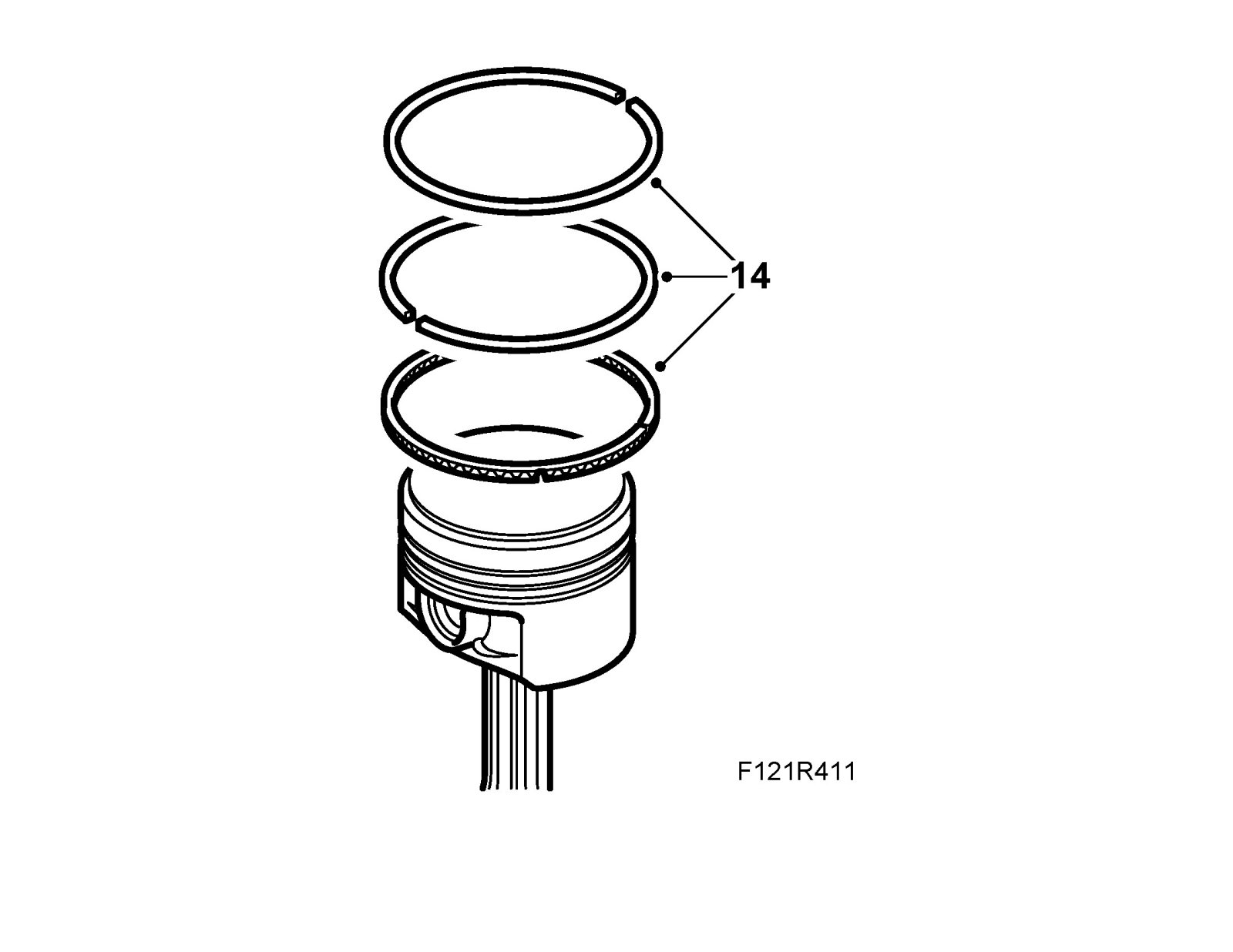 14

F121R411