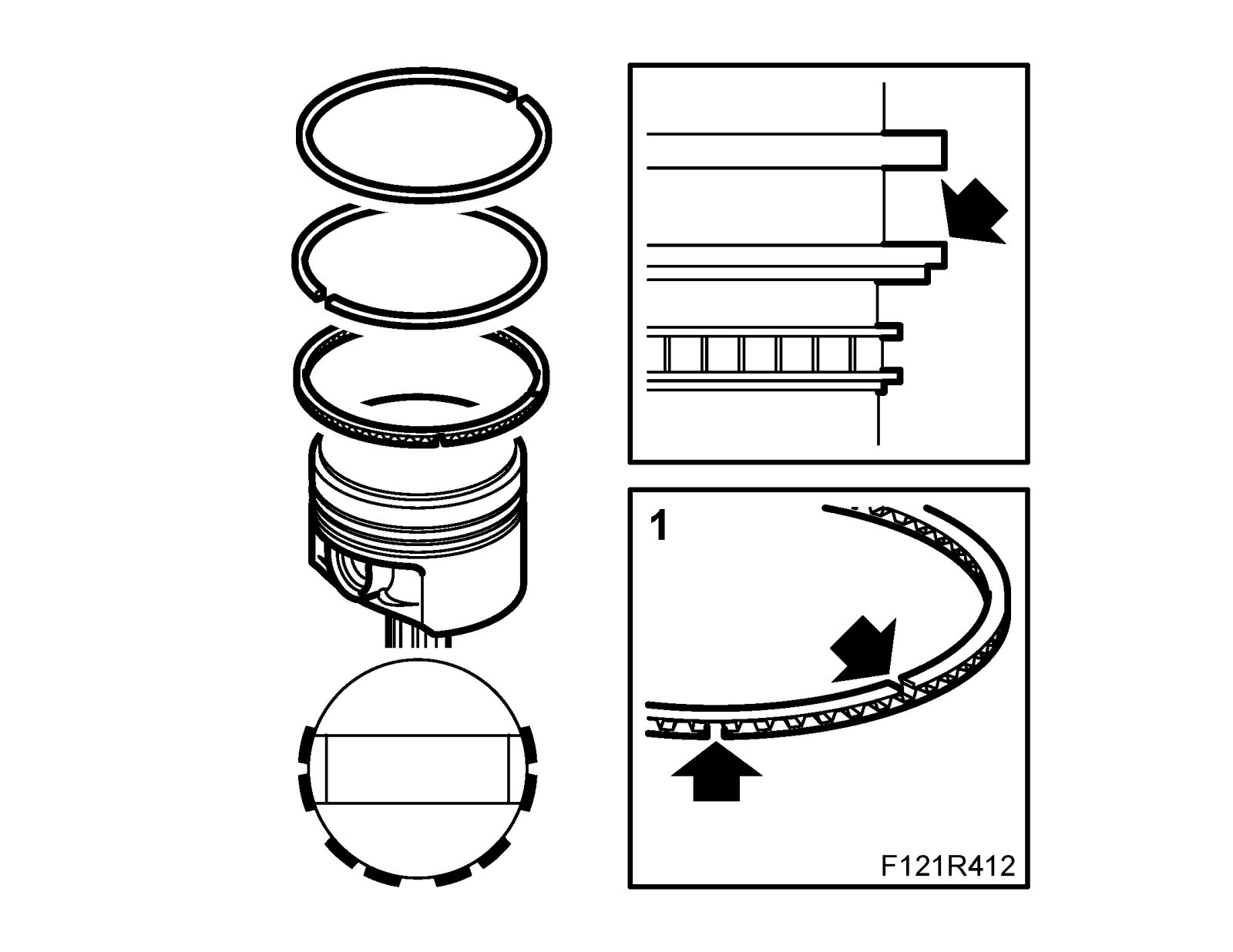 1

F121R412