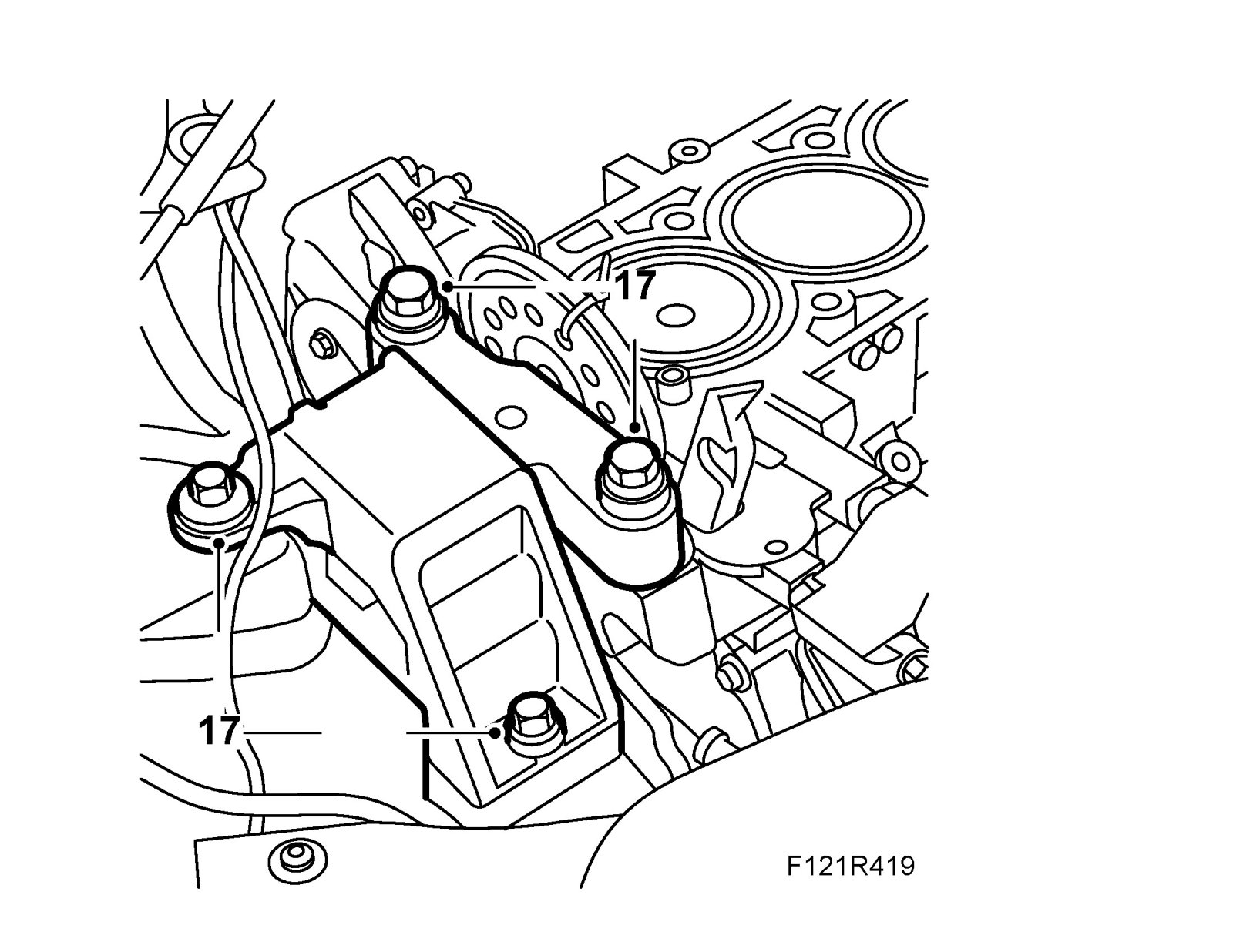 17

17

F121R419