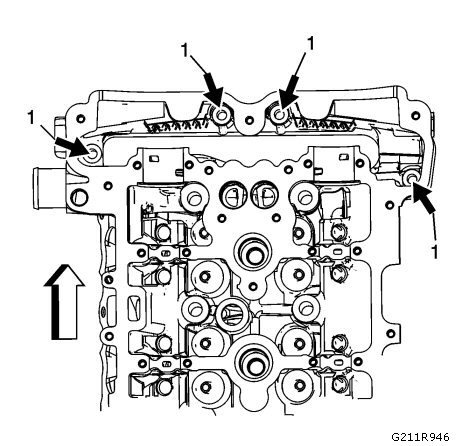 1
1
1
1
G211R946