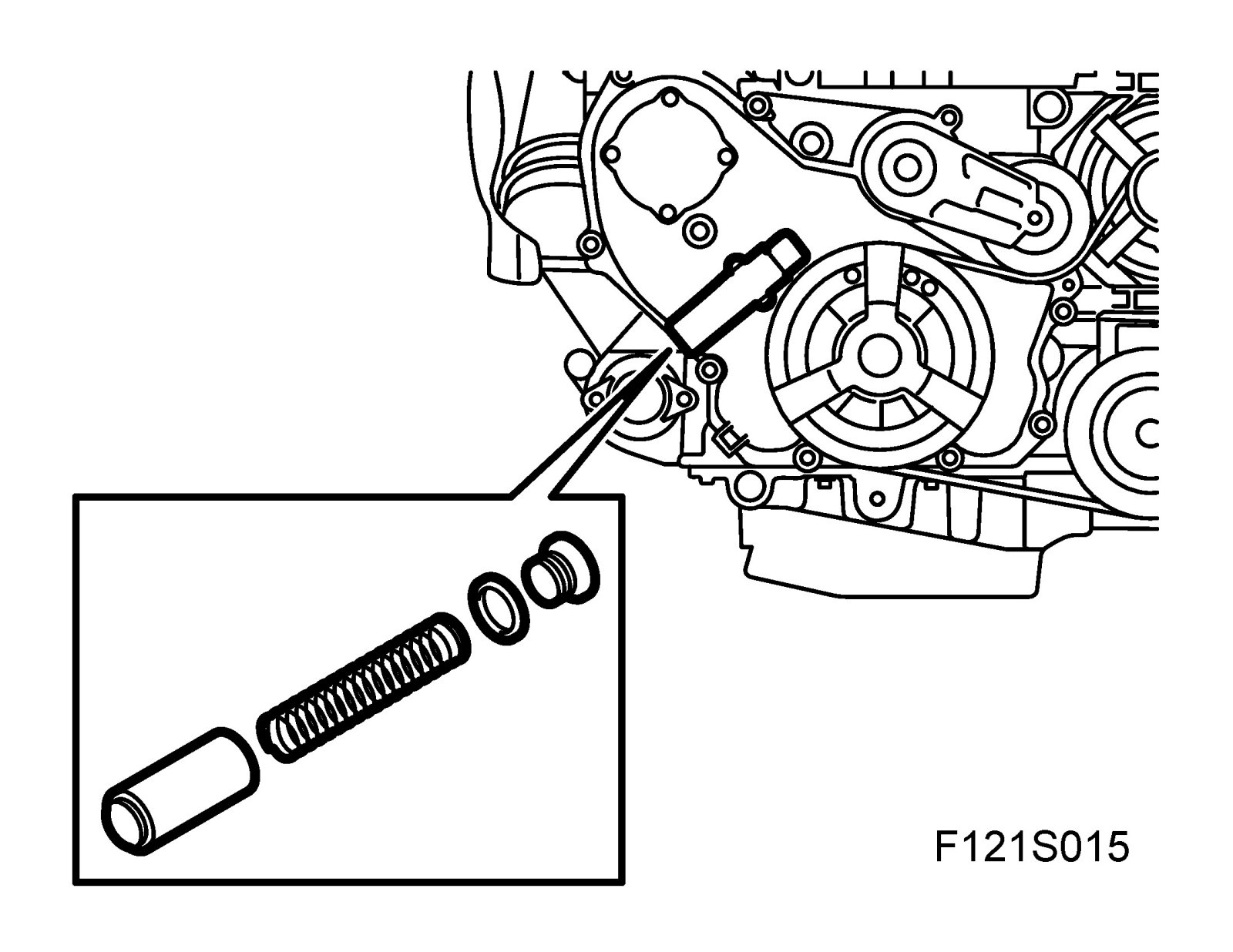 F121S015