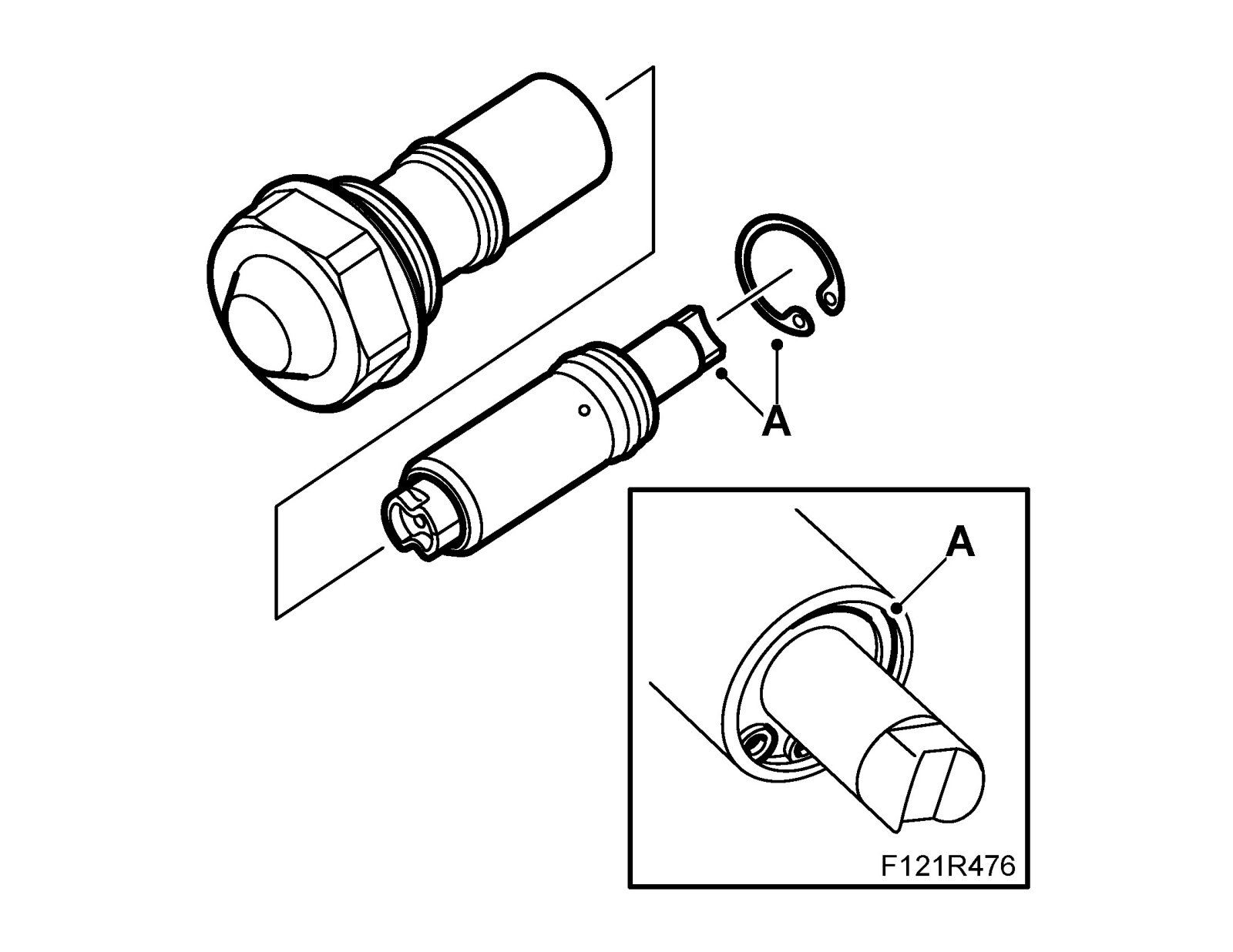 A

A

F121R476