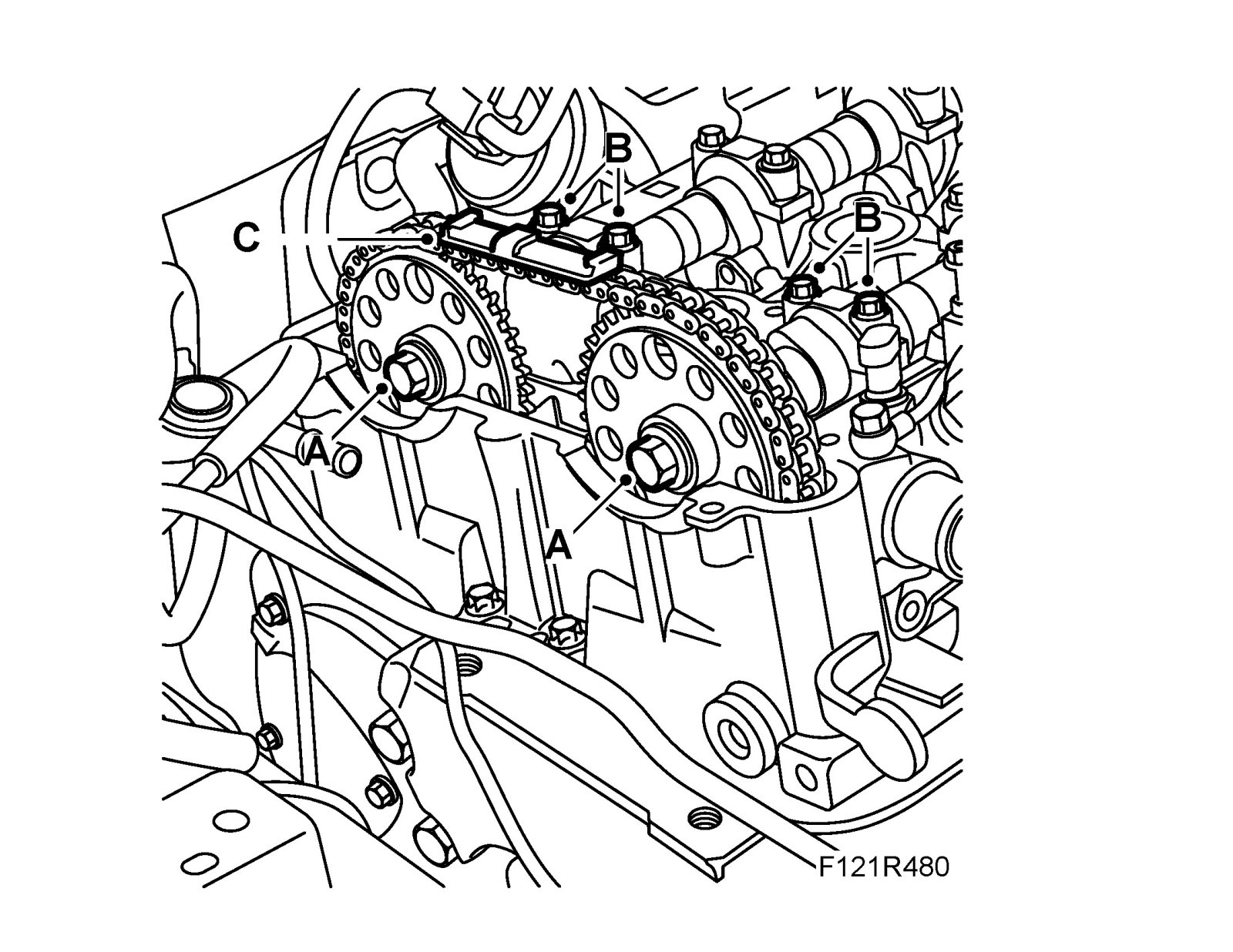 B
C
B
A
A
F121R480