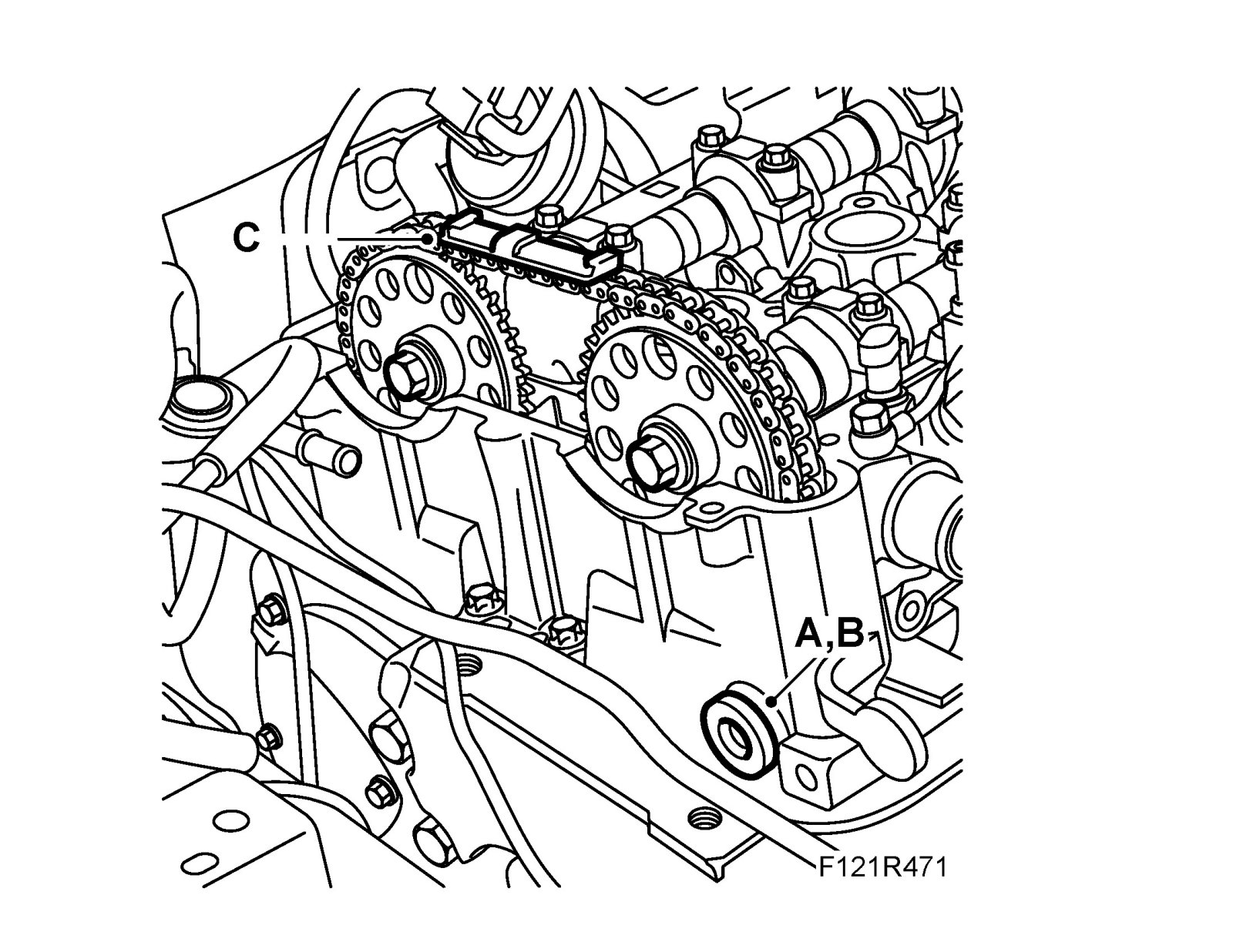 C

A,B

F121R471