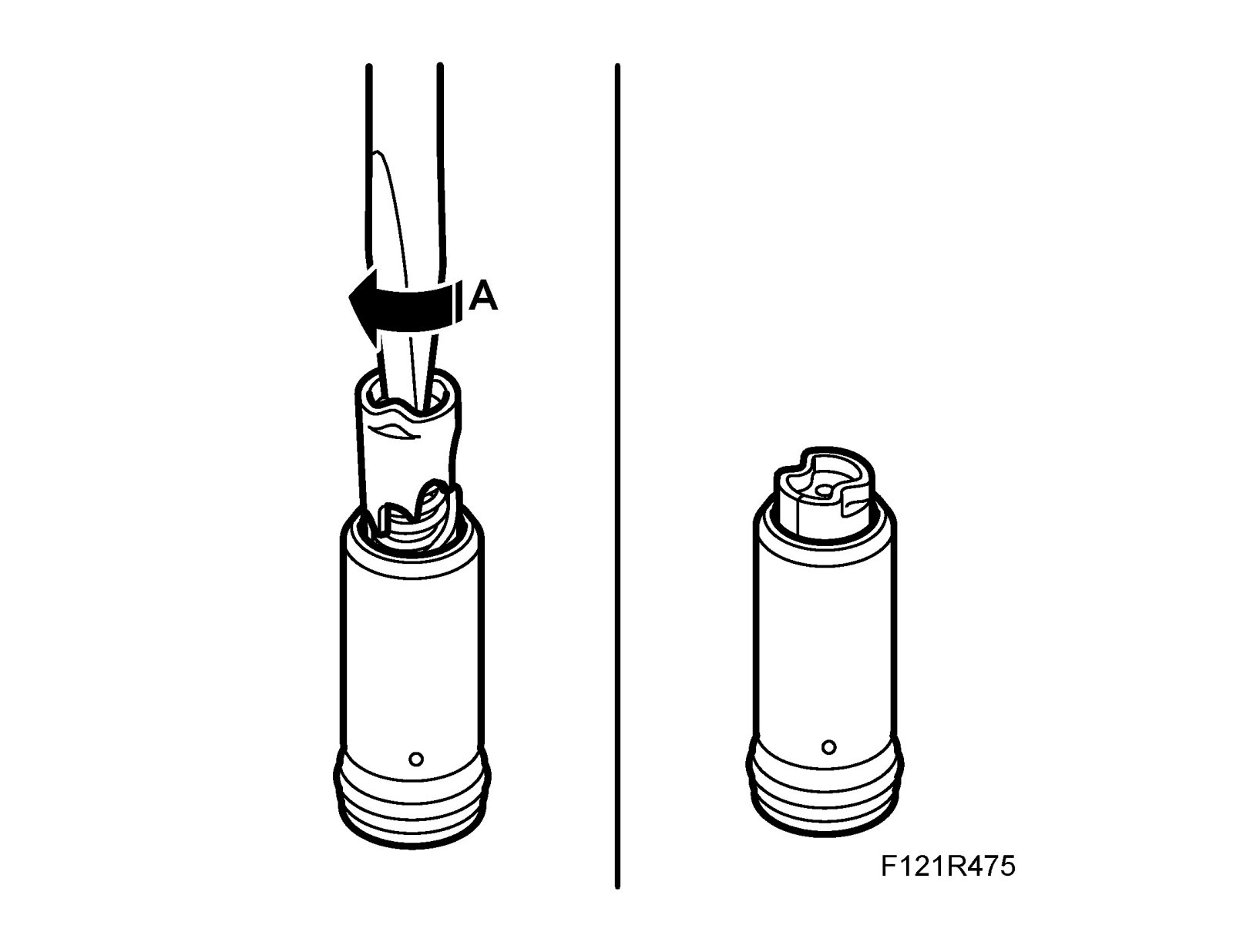 A

F121R475