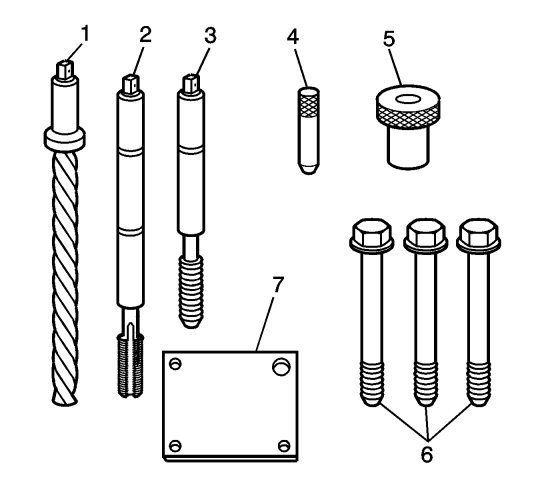 1
2
3
4
5
7
6