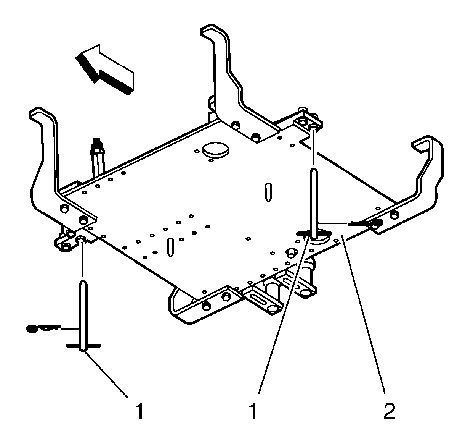 1
1
2