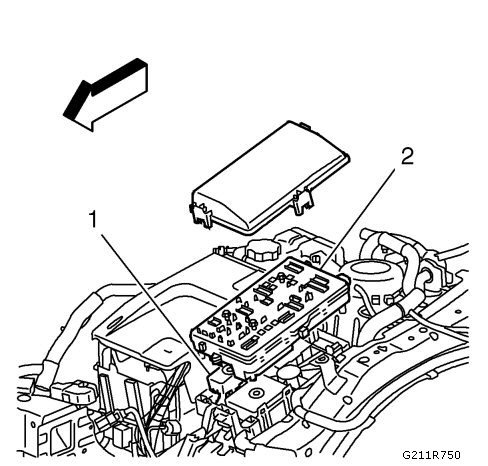 2
1
G211R750