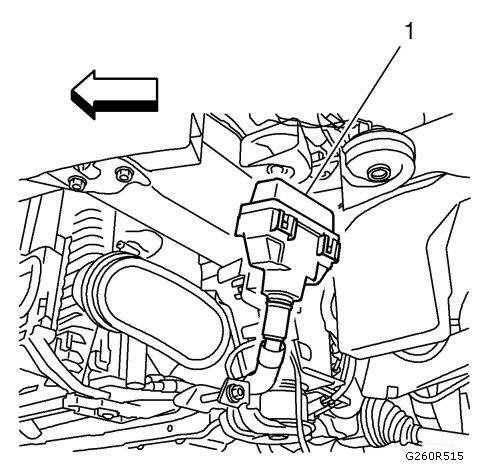 1

G260R515