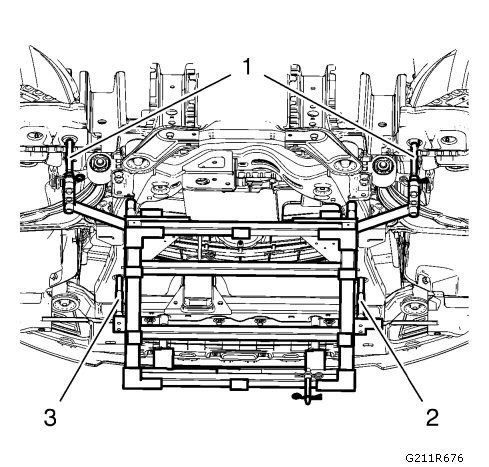 1

3

2

G211R676