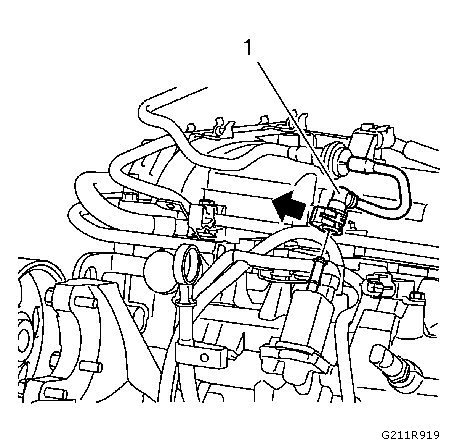 1

G211R919