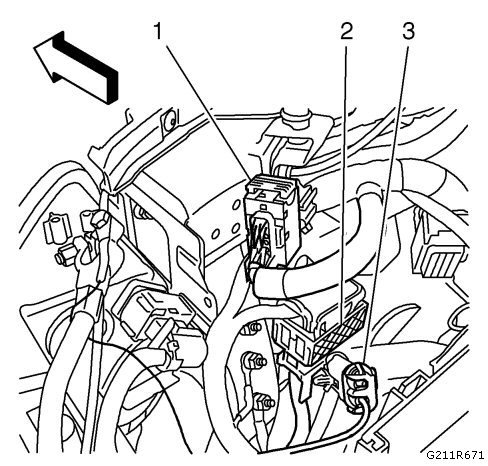 1
2
3
G211R671