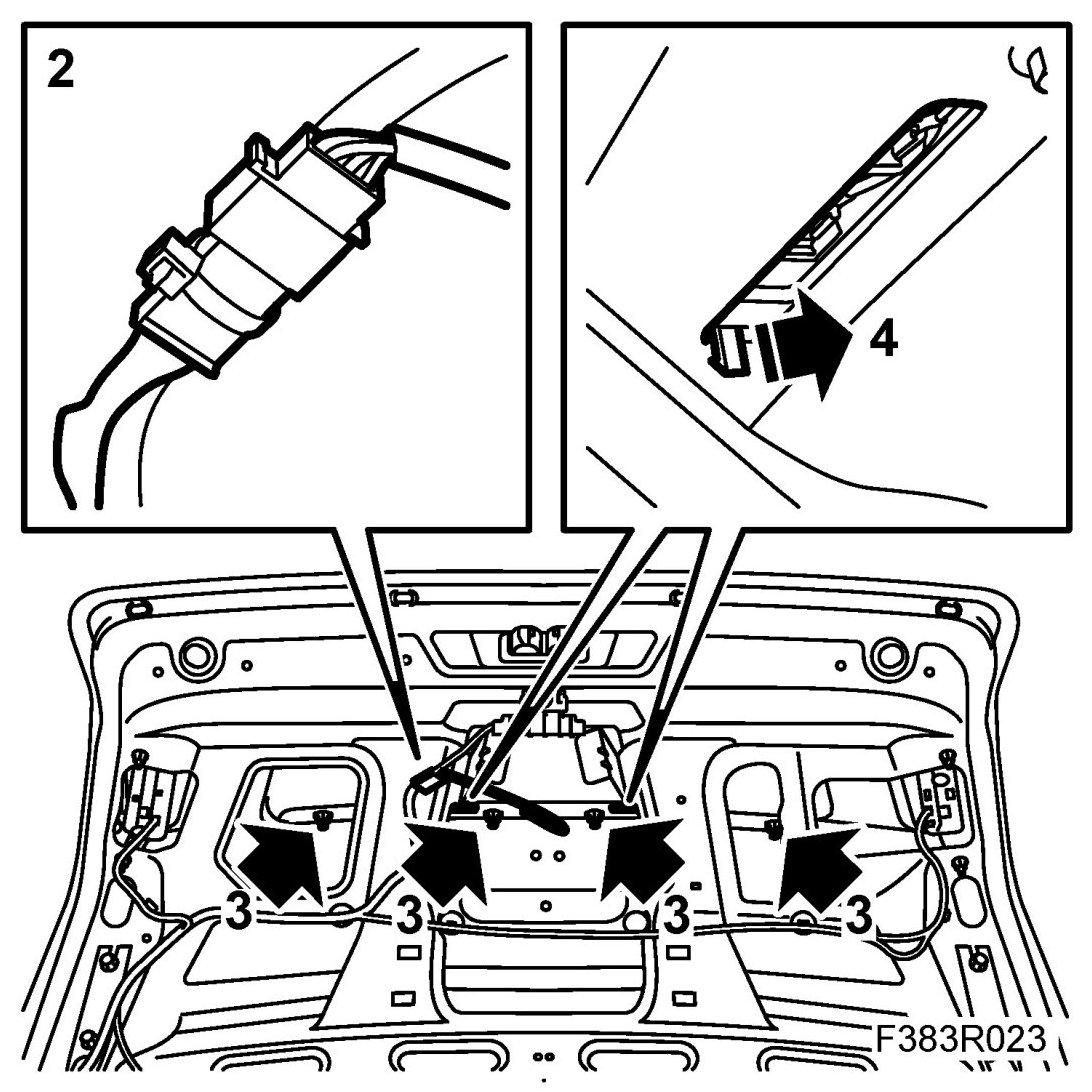 2

4

3
3
3
3

F383R023