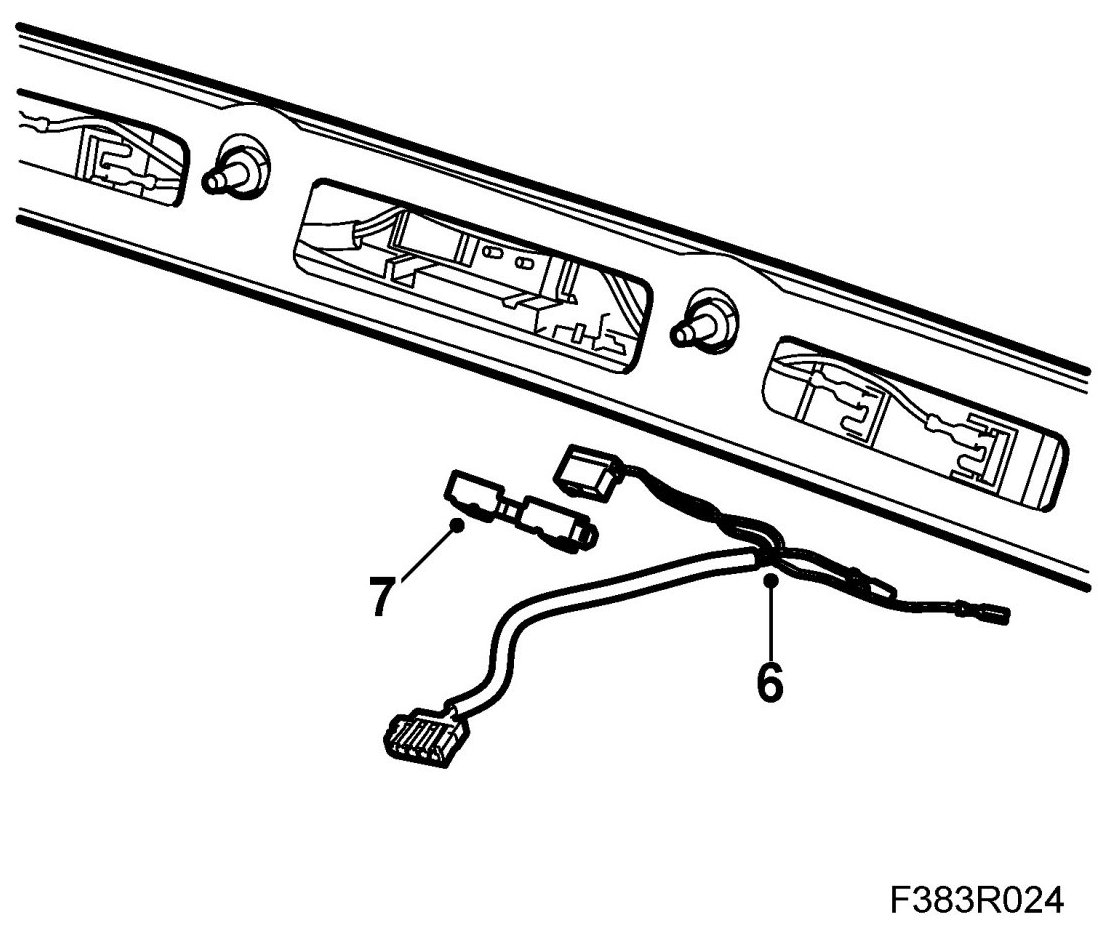 7

6

F383R024