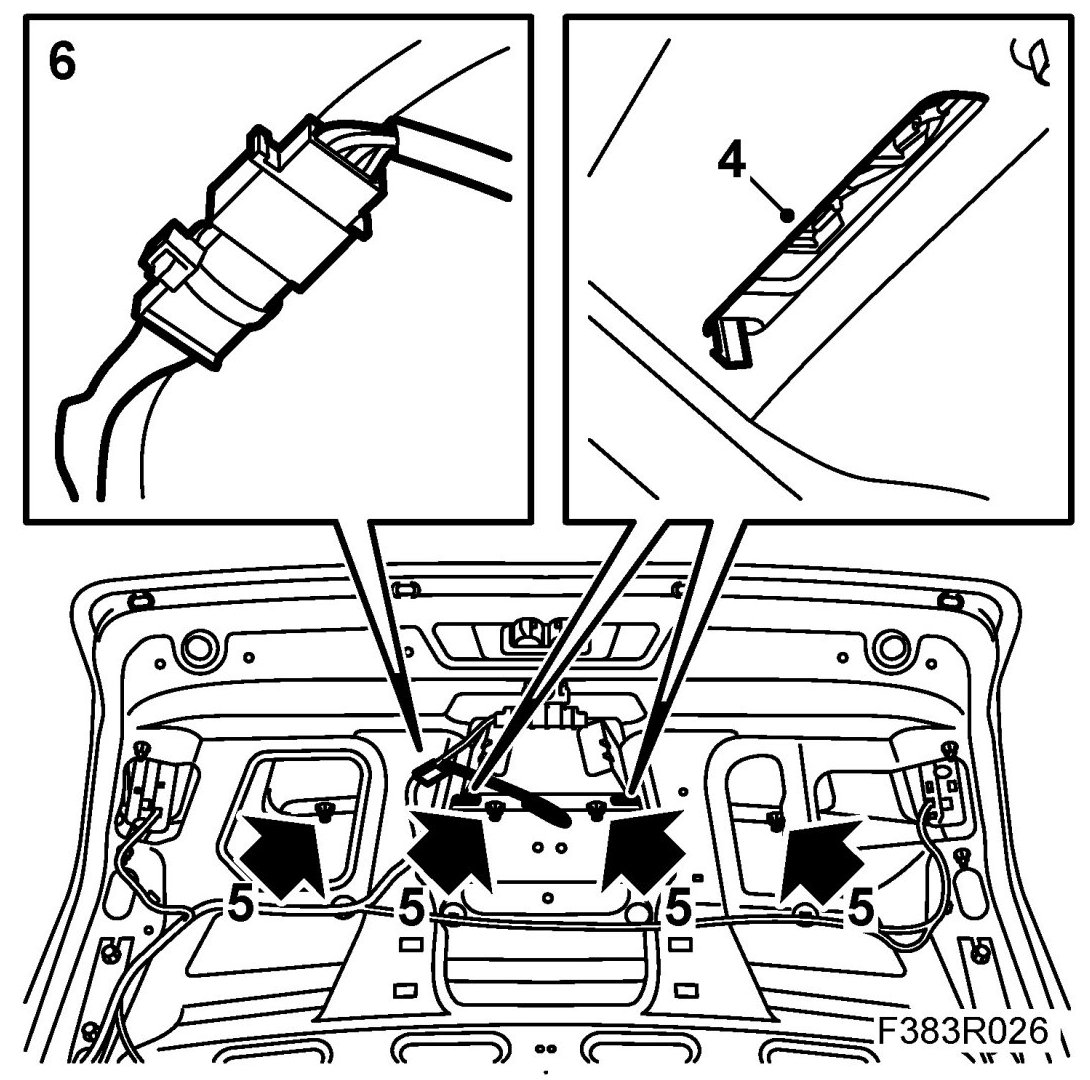 6

4

5
5
5
5

F383R026