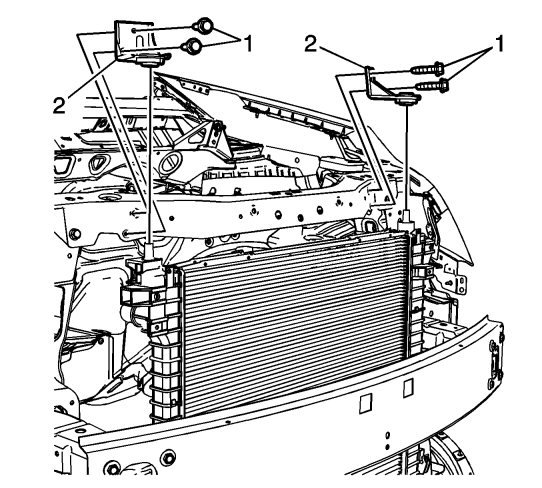 1
2
2
1