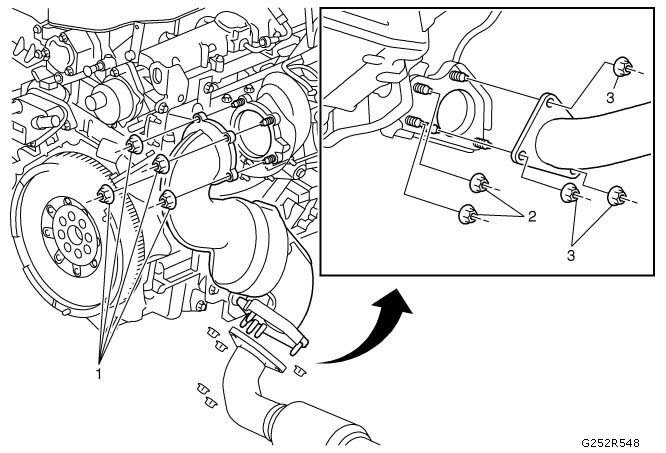 3
2
3
1
G252R548