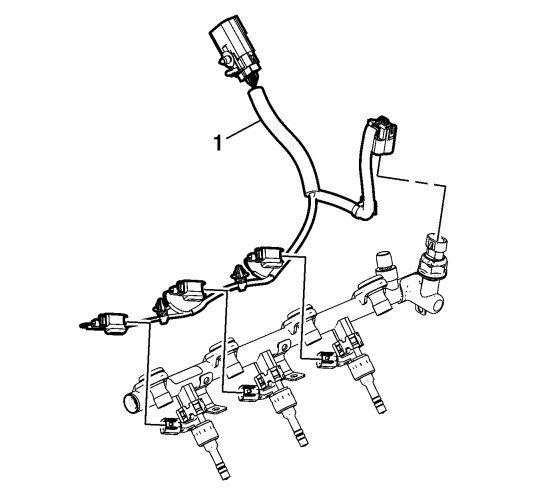 1