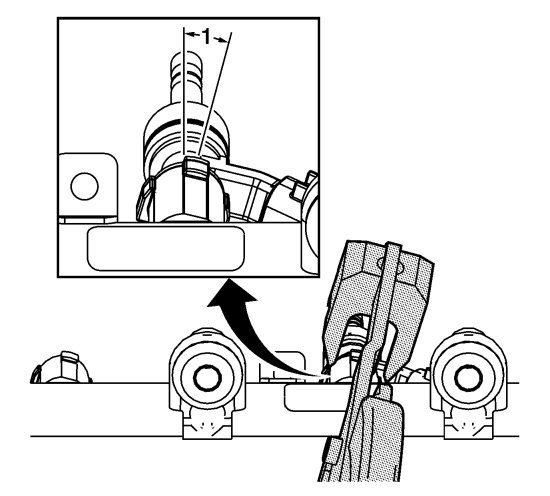 1