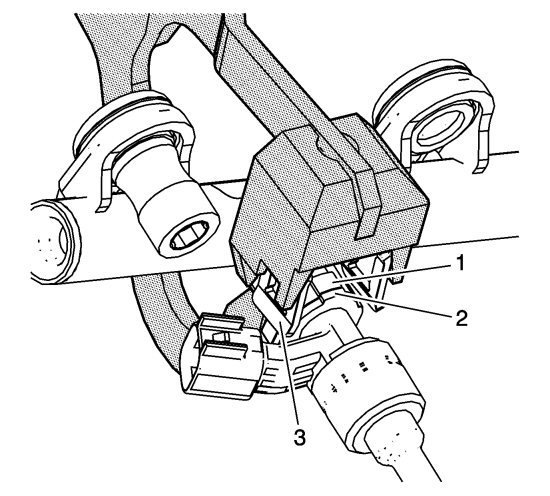 1
2
3