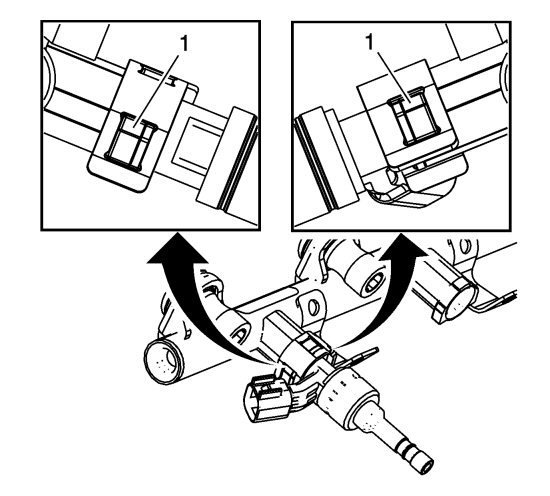 1

1