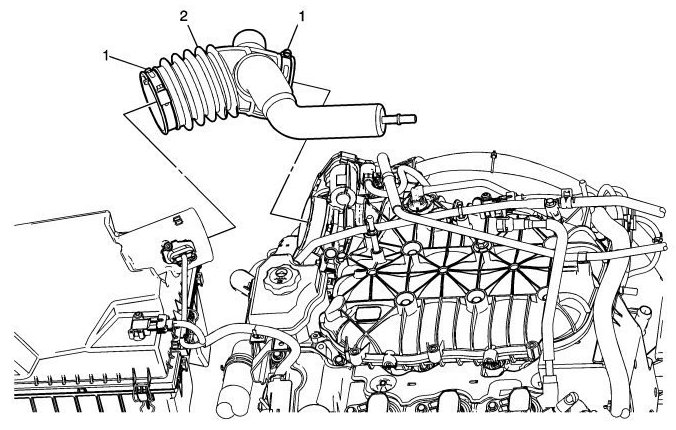 2
1
1