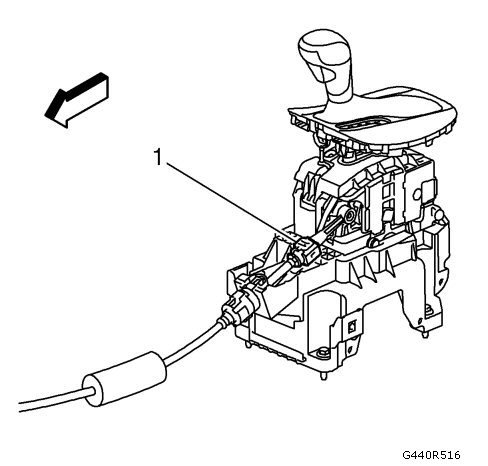 1

G440R516