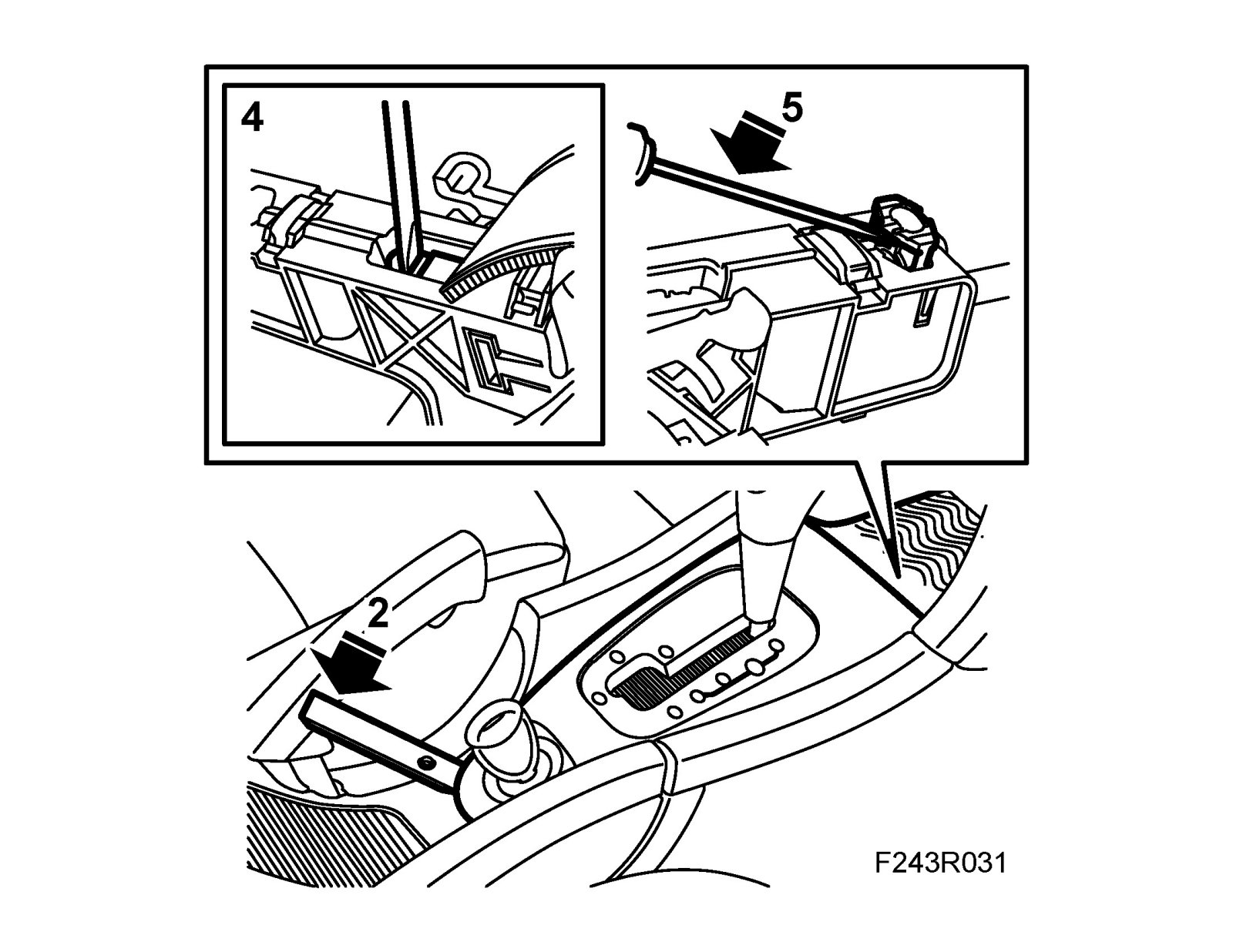 4

5

2

F243R031