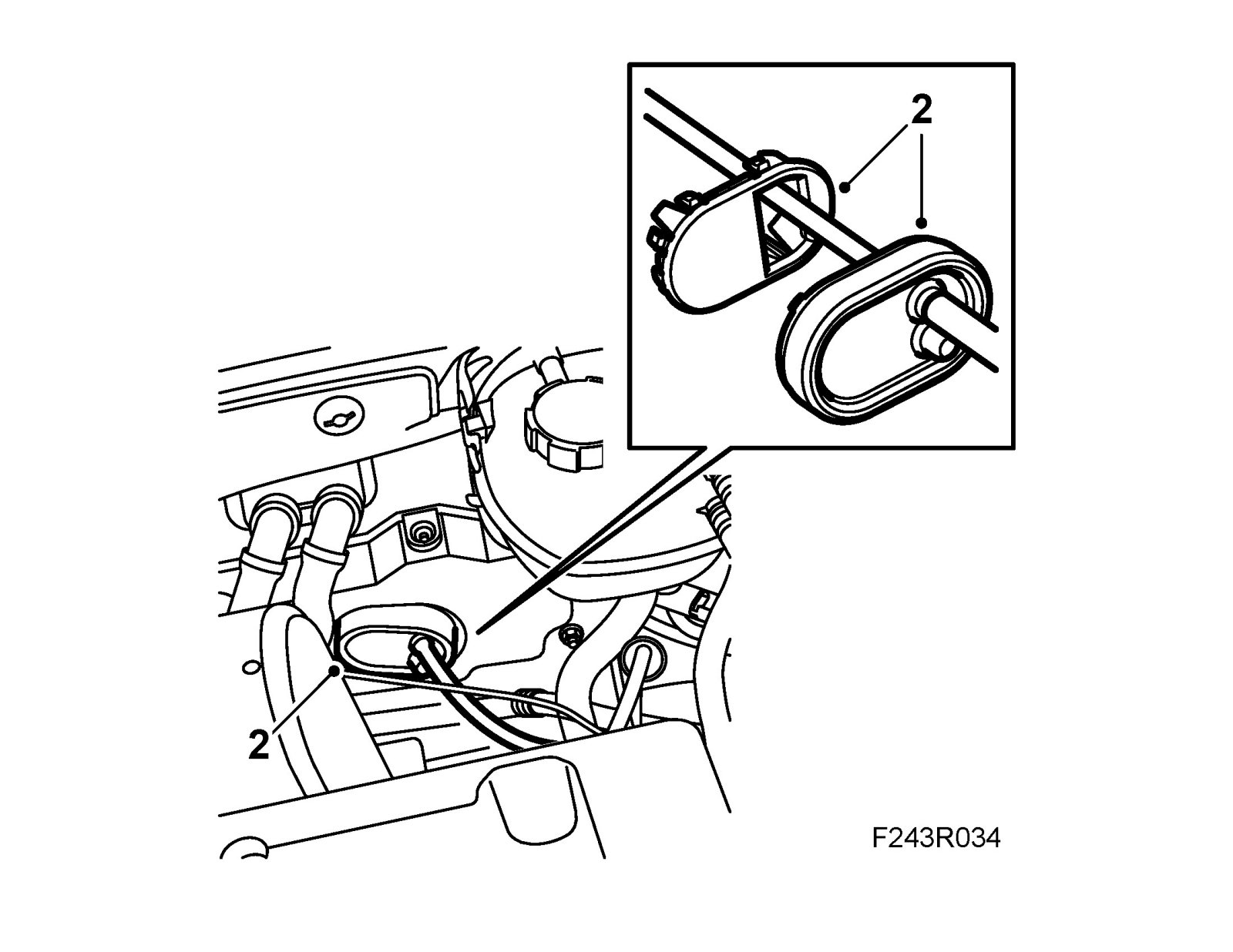 2

2

F243R034