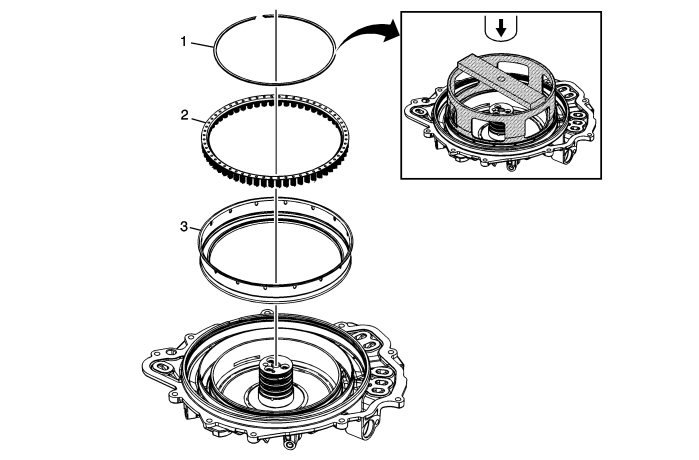 1
2
3