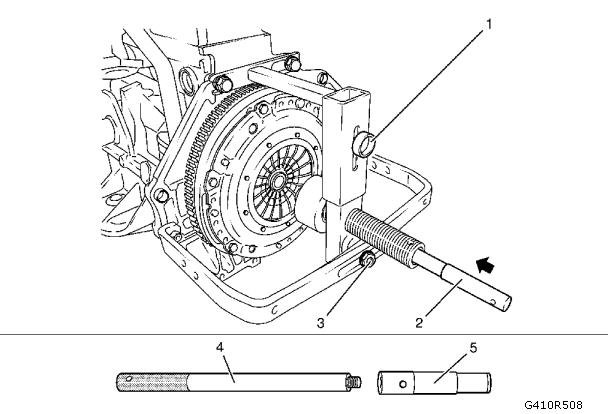 1
3
2
4
5
G410R508