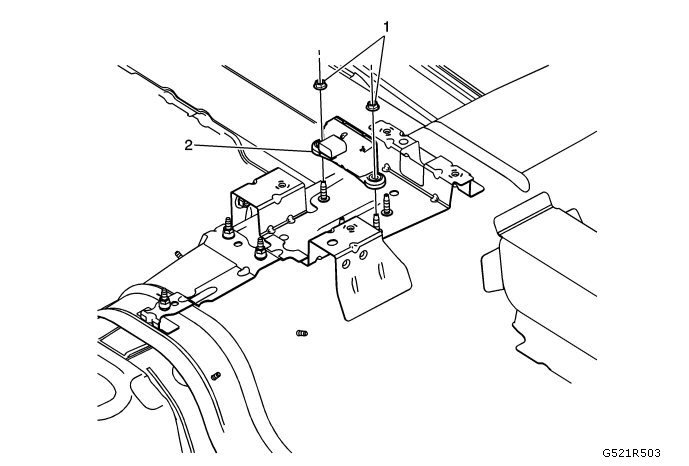 1
2
G521R503