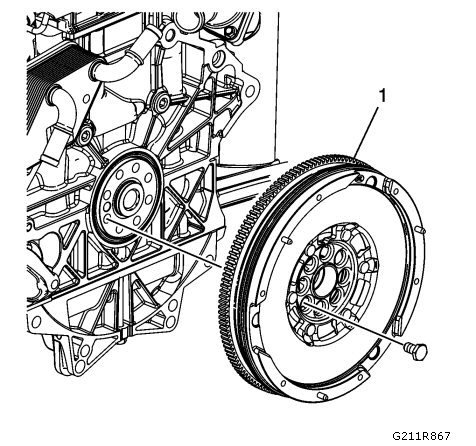 1

G211R867