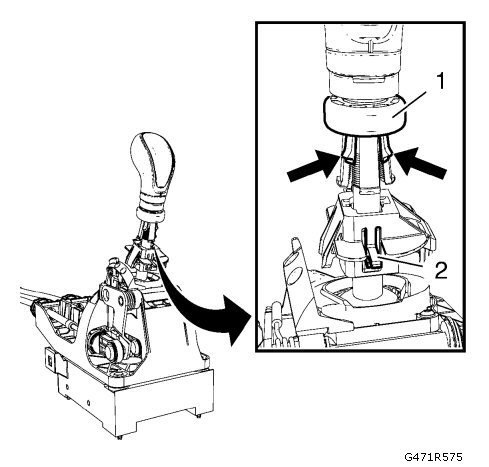 1
2
G471R575