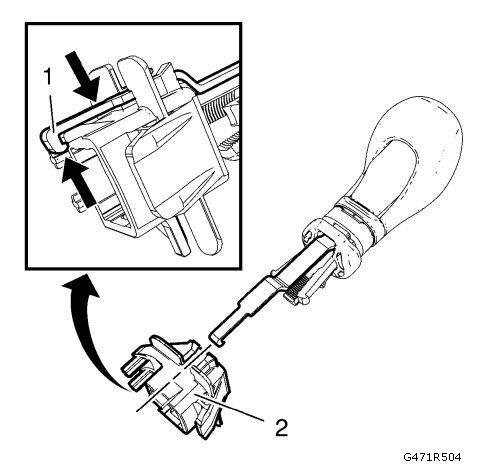 1

2

G471R504