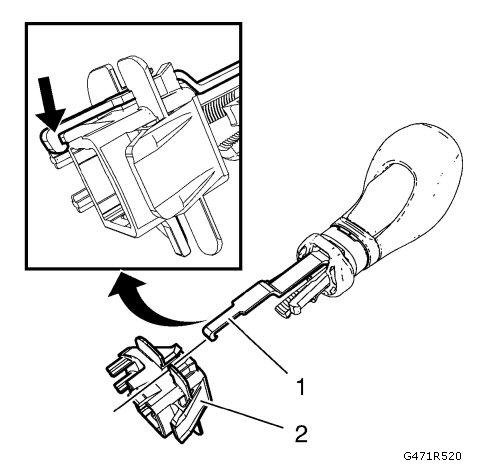 1
2
G471R520