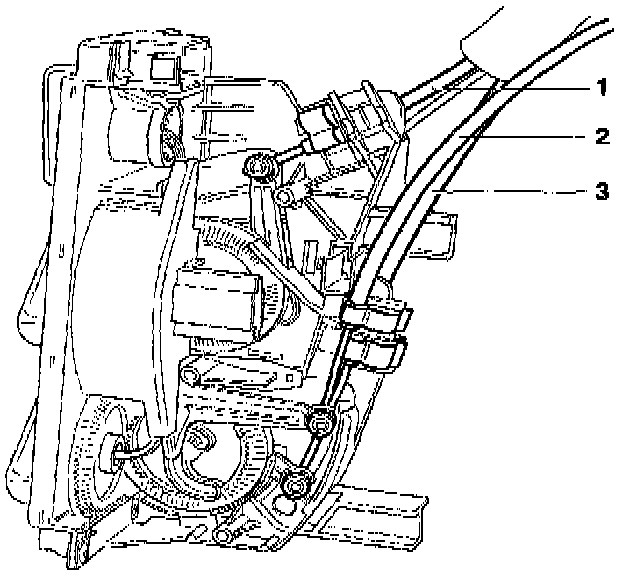 1
2
3