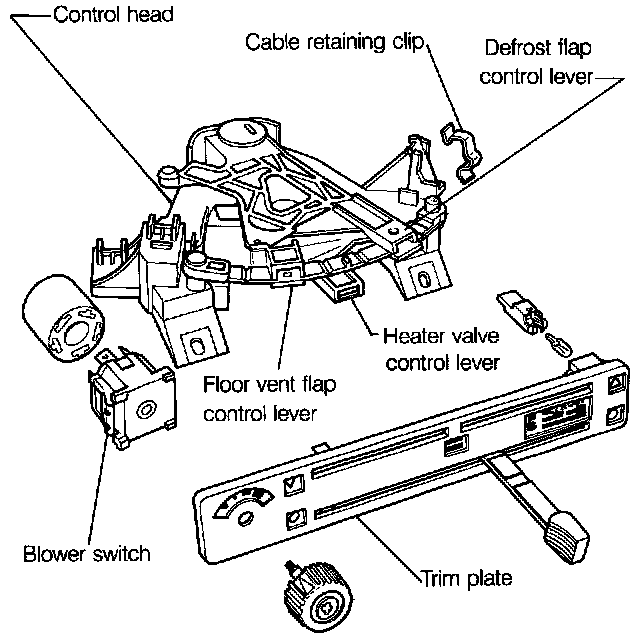 Control head

Cable retaining clip

Defrost flap control lever

Heater valve control lever

Floor vent flap control lever

Blower switch

Trim plate