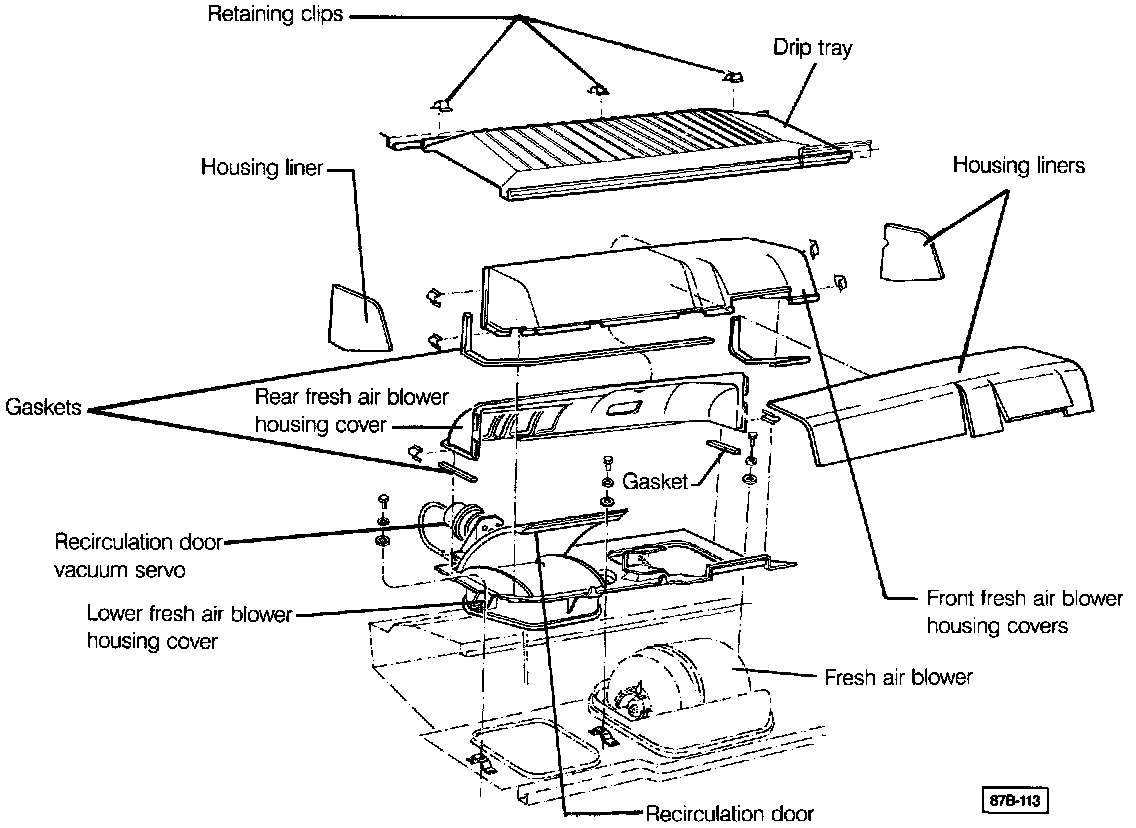 Retaining clips
Drip tray
Housing liner
Housing liners
Gaskets
Rear fresh air blower housing cover
Gasket
Recirculation door vacuum servo
Lower fresh air blower housing cover
Front fresh air blower housing covers
Fresh air blower
Recirculation door
87B-113