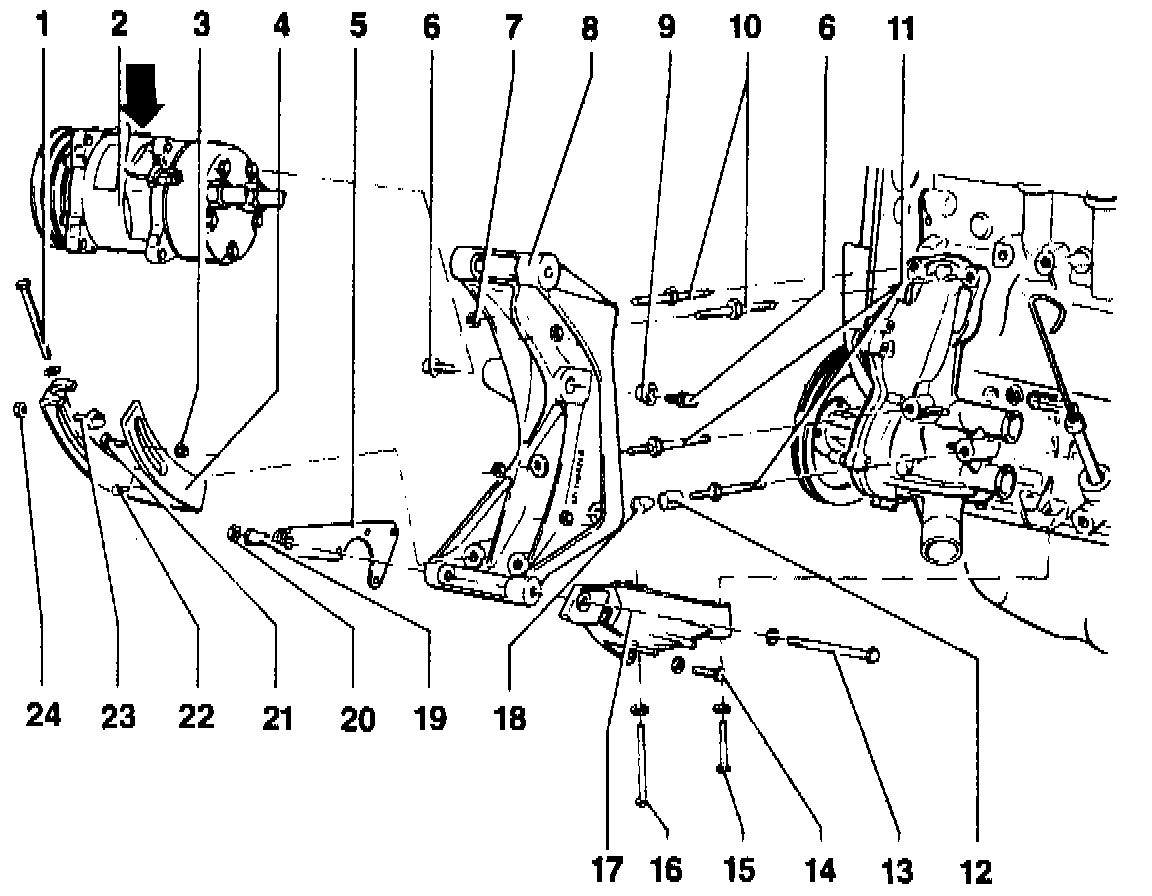 1 2 3 4 5 6 7 8 9 10 6 11

24 23 22 21 20 19 18

17 16 15 14 13 12