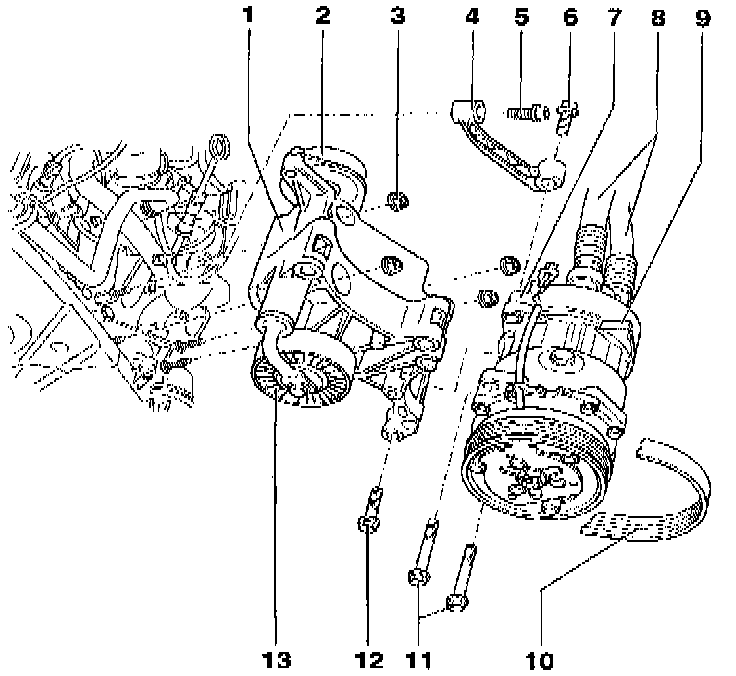 1 2 3 4 5 6 7 8 9

13 12 11 10