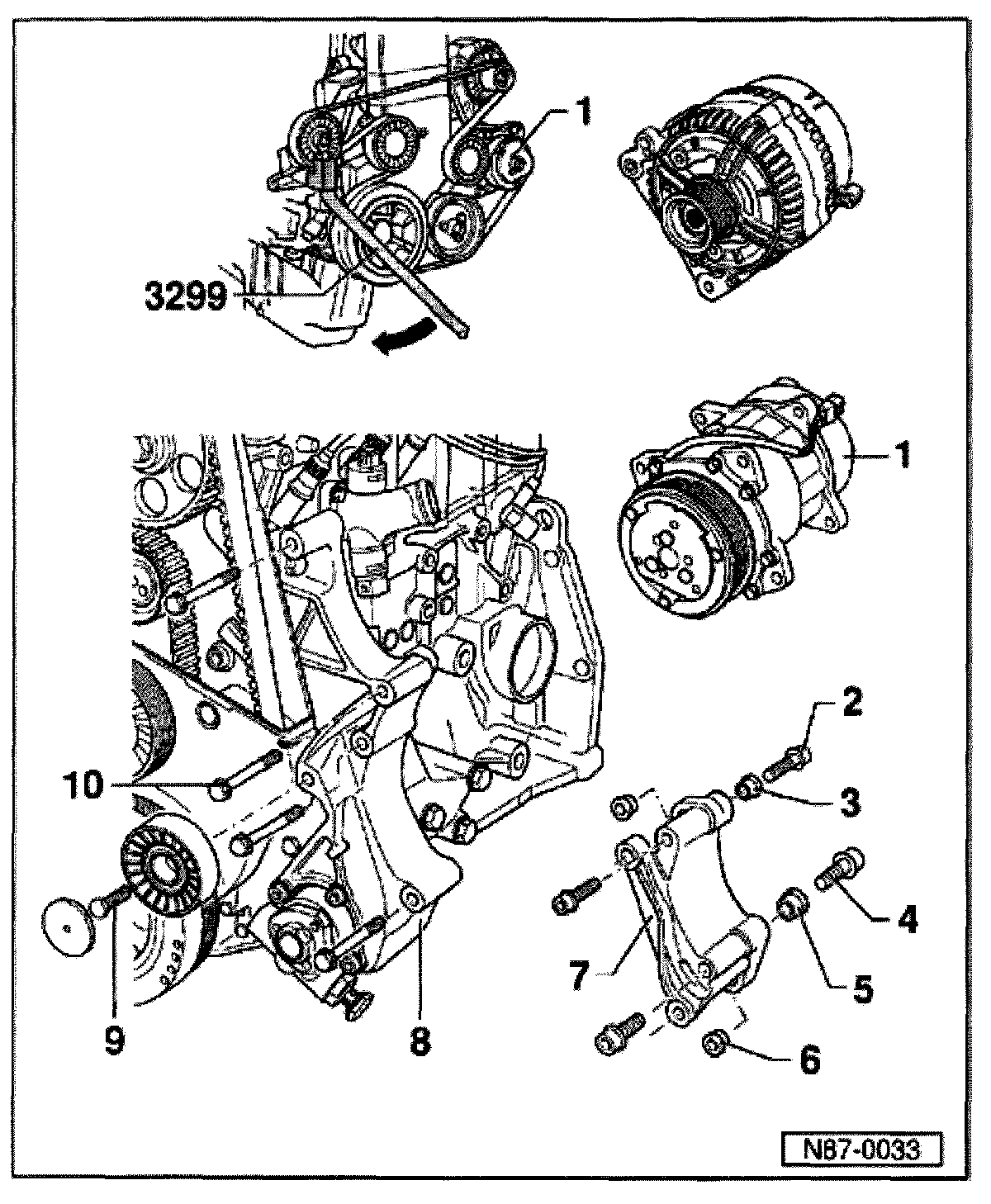 1
3299
1
2
3
10
4
5
7
9
8
6
N87-0033