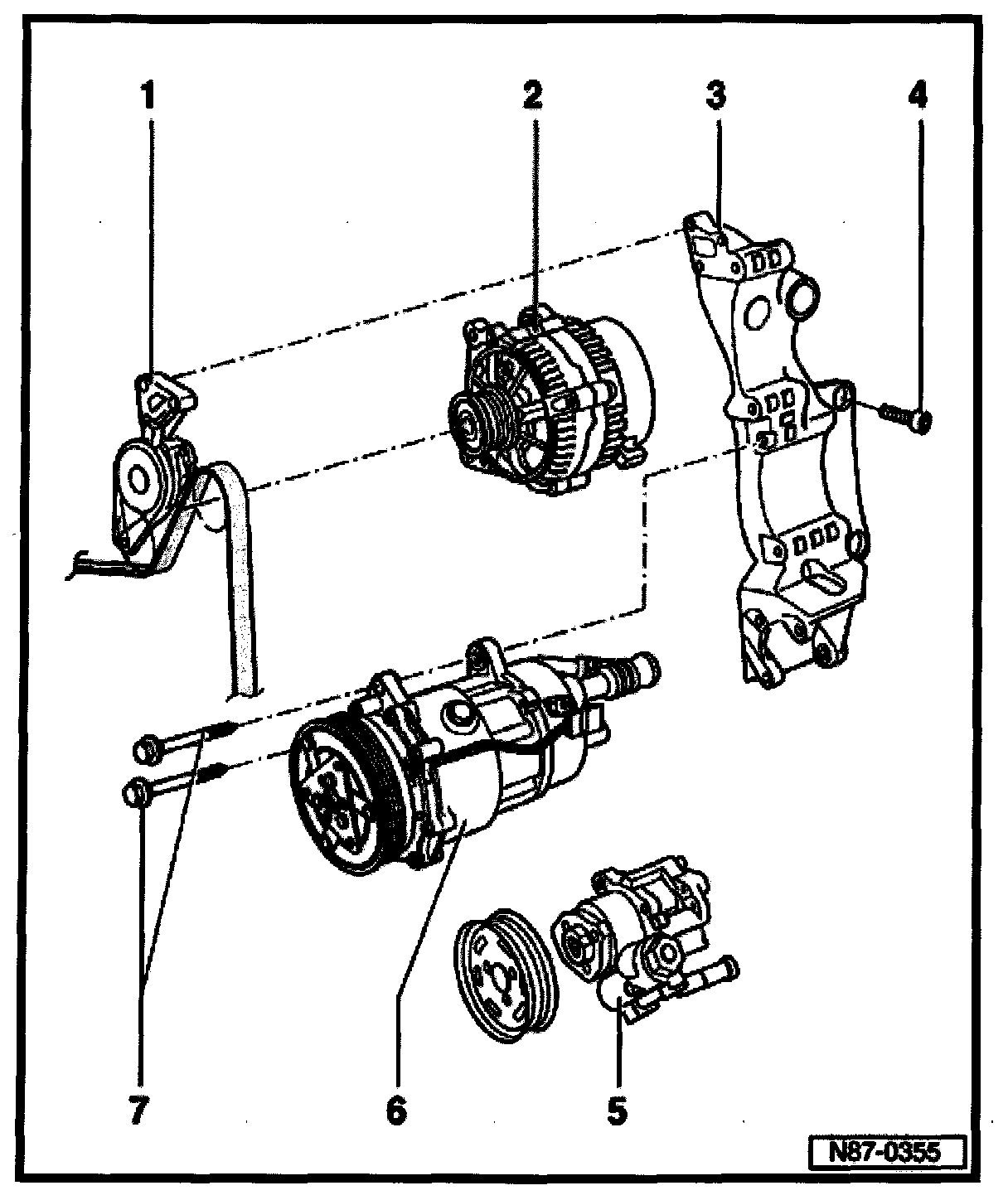 1
2
3
4
7
6
5
N87-0355