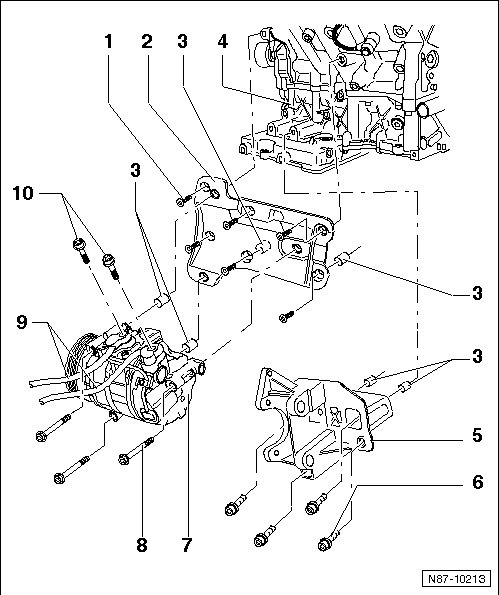 1
2
3
4
3
10
3
9
3
5
6
8
7
N87-10213