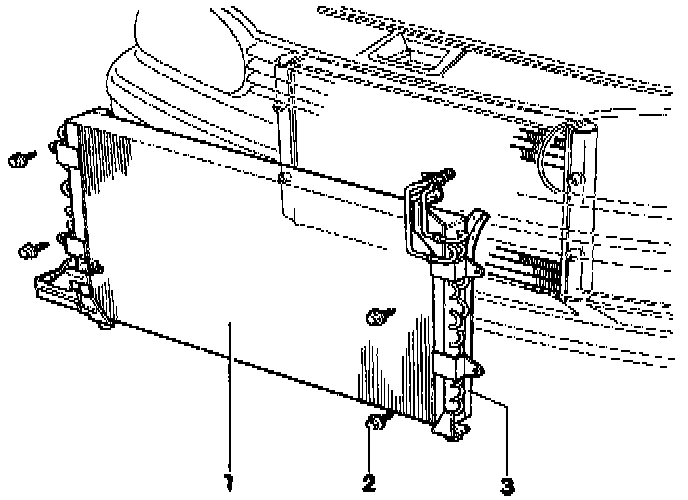 1
2
3