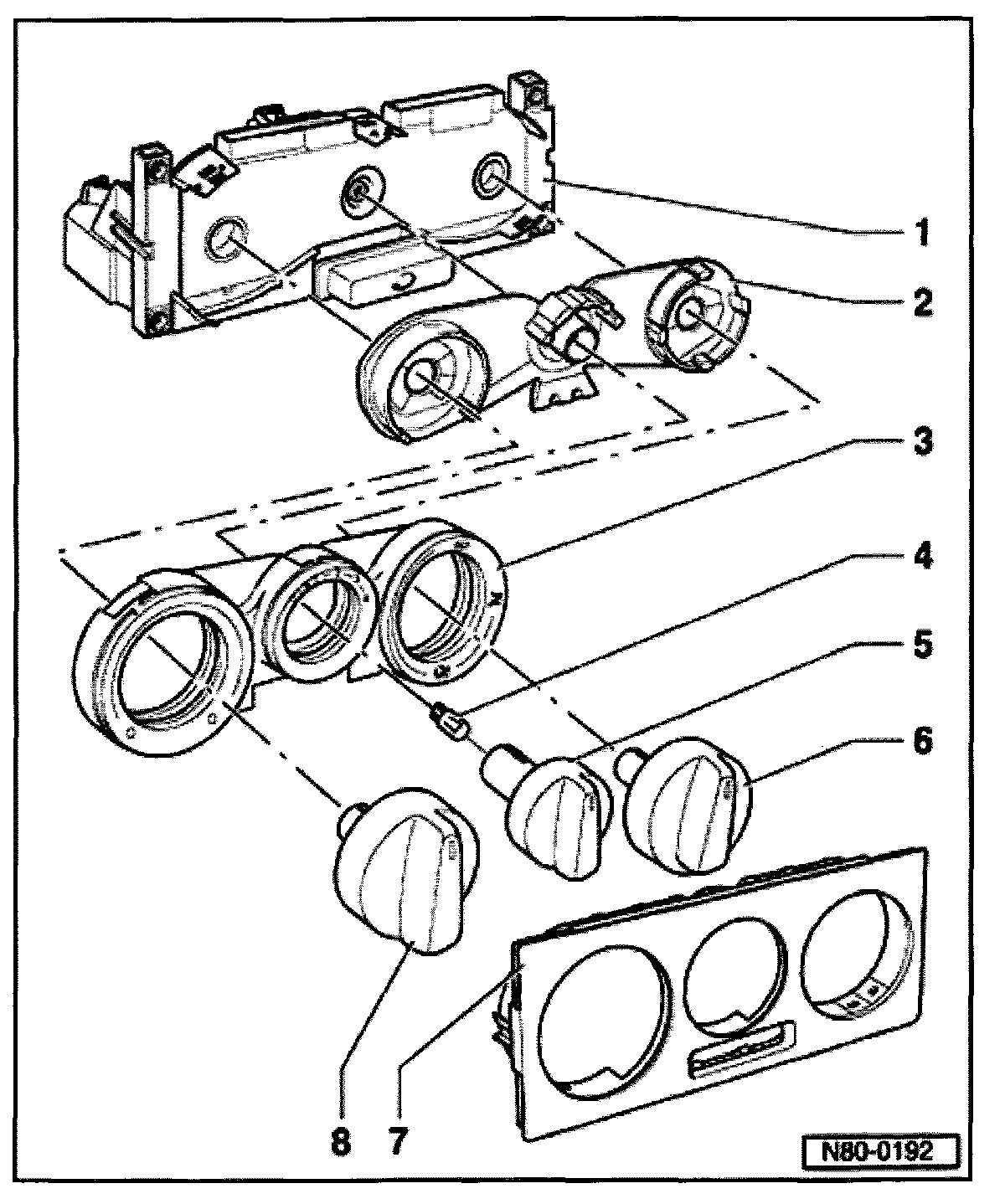 1
2
3
4
5
6
8 7
N80-0192