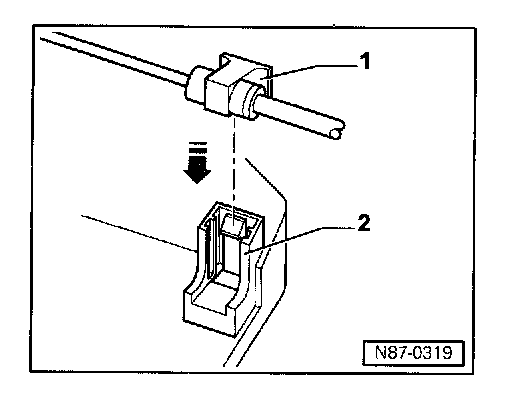 1

2

N87-0319